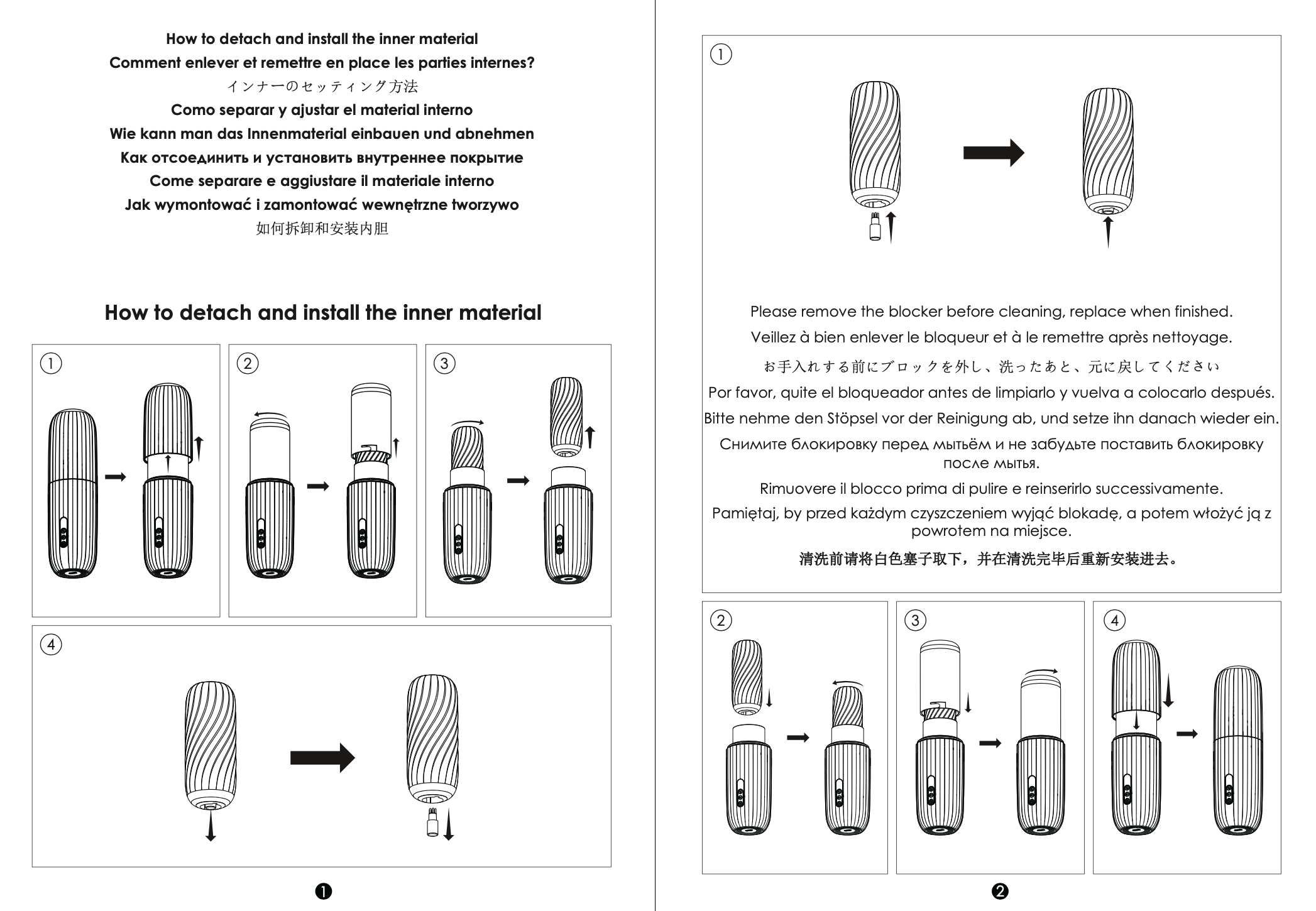 How to detach and install the inner material
Comment enlever et remettre en place les parties internes?
インナーのセッティング方法
Como separar y ajustar el material interno
Wie kann man das Innenmaterial einbauen und abnehmen
Как отсоединить и установить внутреннее покрытие
Come separare e aggiustare il materiale interno
Jak wymontować i zamontować wewnętrzne tworzywo
如何拆卸和安装内胆

How to detach and install the inner material

①

②

③

④

❶

①

Please remove the blocker before cleaning, replace when finished.
Veillez à bien enlever le bloqueur et à le remettre après nettoyage.
お手入れする前にブロックを外し、洗ったあと、元に戻してください
Por favor, quite el bloqueador antes de limpiarlo y vuelva a colocarlo después.
Bitte nehme den Stöpsel vor der Reinigung ab, und setze ihn danach wieder ein.
Снимите блокировку перед мытьём и не забудьте поставить блокировку после мытья.
Rimuovere il blocco prima di pulire e reinserirlo successivamente.
Pamiętaj, by przed każdym czyszczeniem wyjąć blokadę, a potem włożyć ją z powrotem na miejsce.
清洗前请将白色塞子取下，并在清洗完毕后重新安装进去。

②

③

④

❷